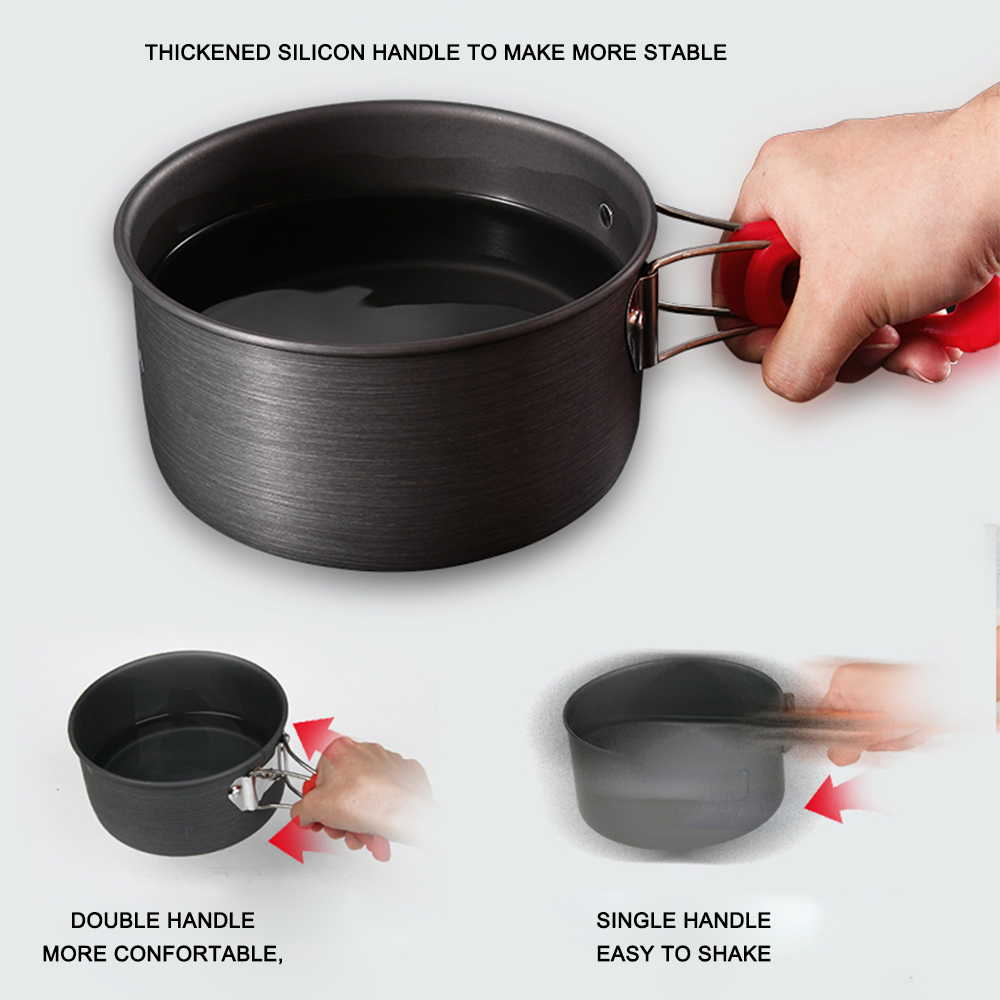 THICKENED SILICON HANDLE TO MAKE MORE STABLE

DOUBLE HANDLE
MORE CONFORTABLE,

SINGLE HANDLE
EASY TO SHAKE