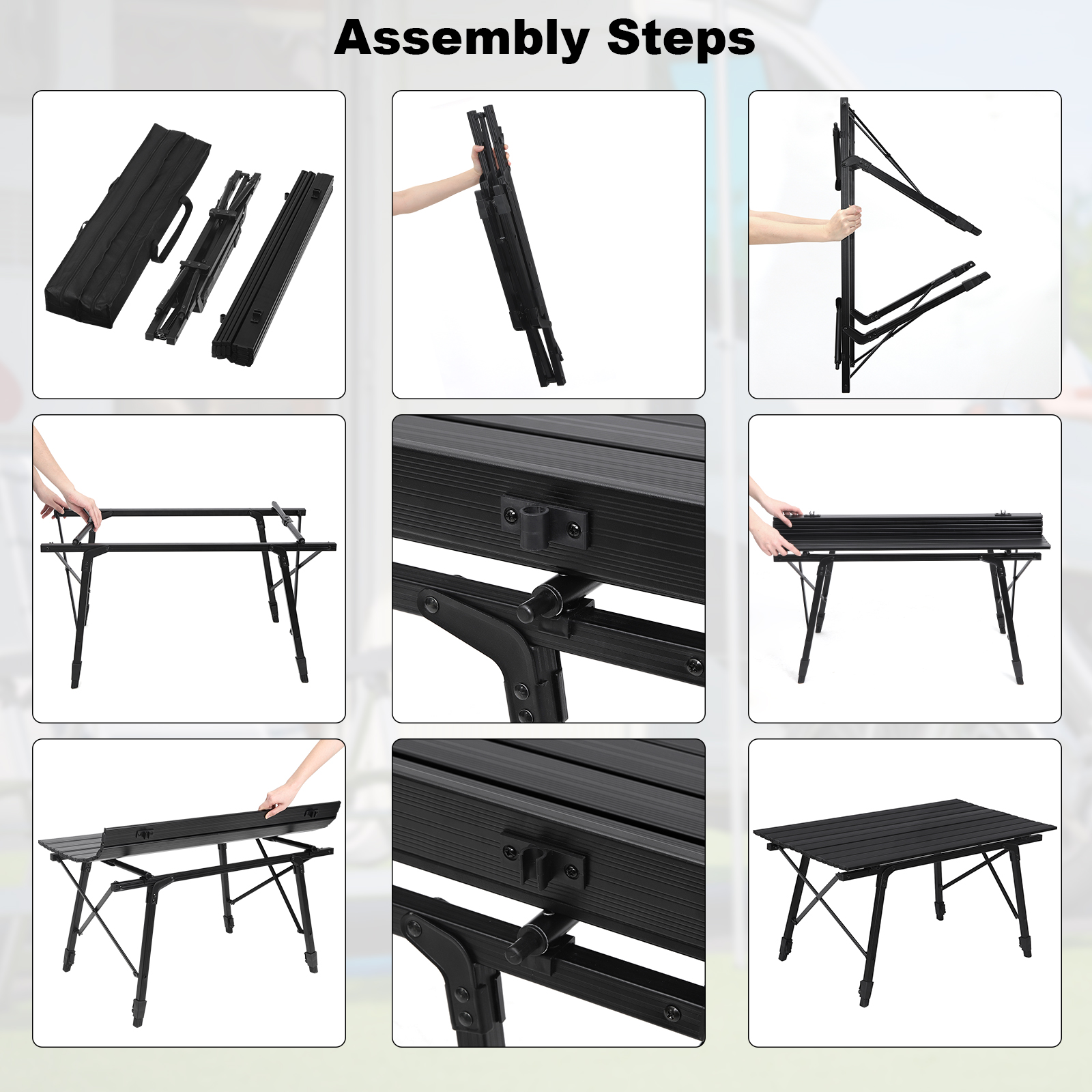 Assembly Steps