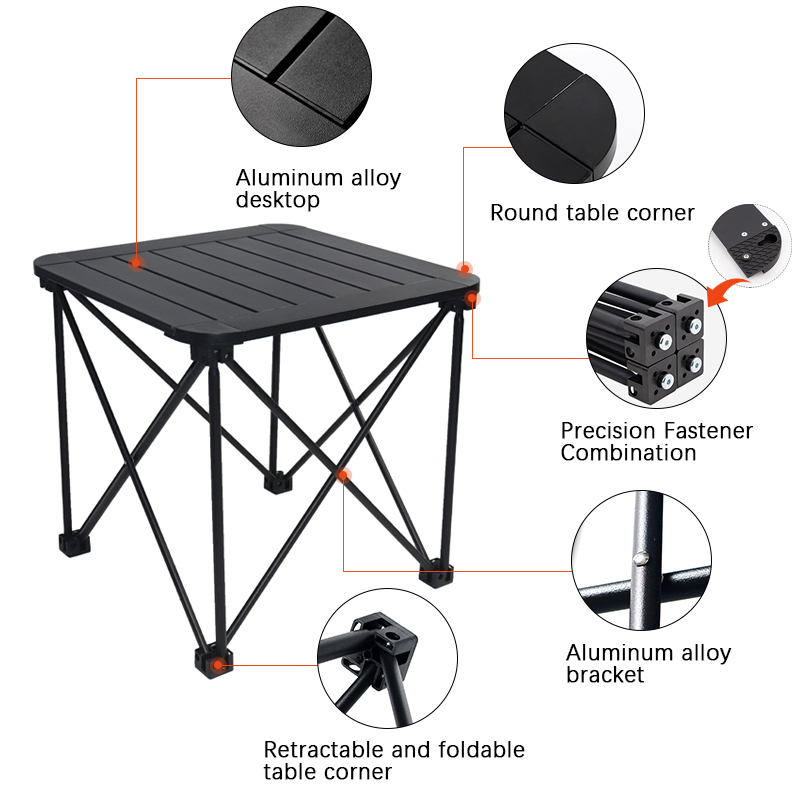 Aluminum alloy desktop

Round table corner

Precision Fastener Combination

Aluminum alloy bracket

Retractable and foldable table corner