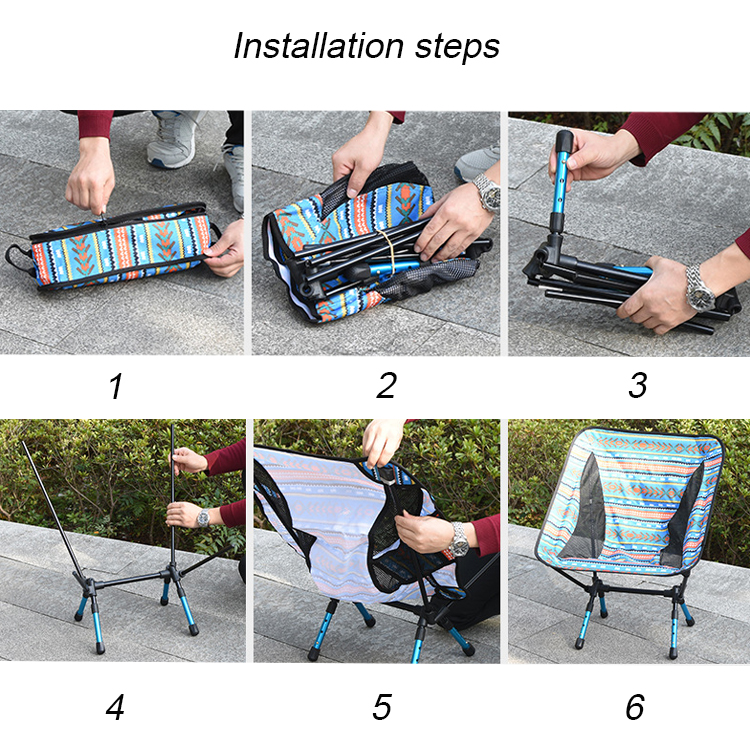 Installation steps

1

2

3

4

5

6